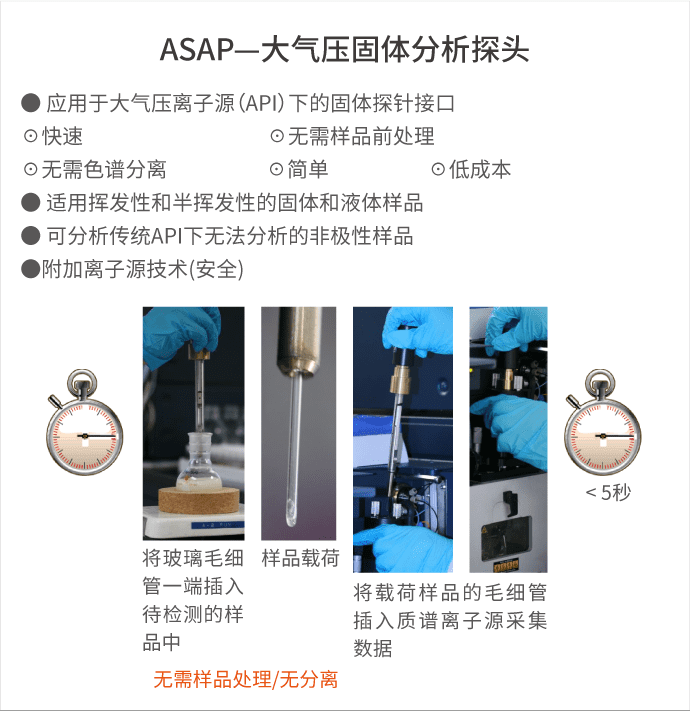 ASAP—大气压固体分析探头

● 应用于大气压离子源（API）下的固体探针接口

⊙快速　⊙无需样品前处理

⊙无需色谱分离　⊙简单　⊙低成本

● 适用挥发性和半挥发性的固体和液体样品

● 可分析传统API下无法分析的非极性样品

●附加离子源技术(安全)

将玻璃毛细管一端插入待检测的样品中

样品载荷

将载荷样品的毛细管插入质谱离子源采集数据

< 5秒

无需样品处理/无分离